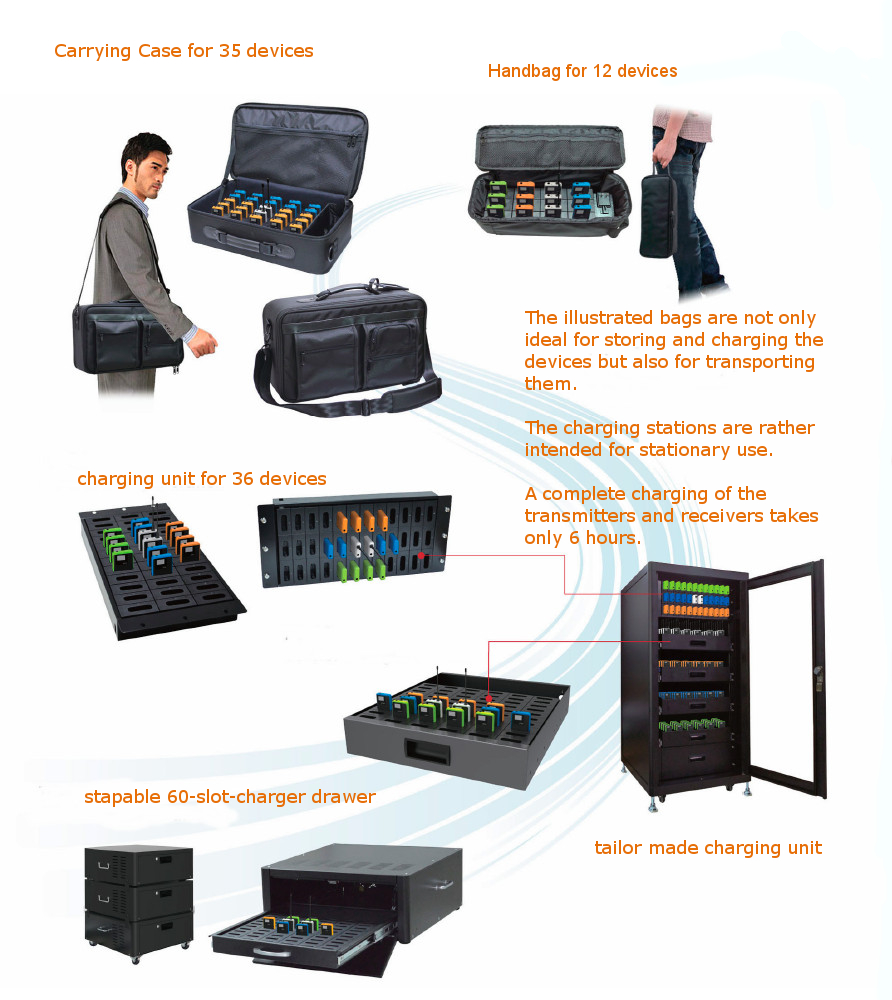 Carrying Case for 35 devices

Handbag for 12 devices

The illustrated bags are not only ideal for storing and charging the devices but also for transporting them.

The charging stations are rather intended for stationary use.

A complete charging of the transmitters and receivers takes only 6 hours.

charging unit for 36 devices

stapable 60-slot-charger drawer

tailor made charging unit